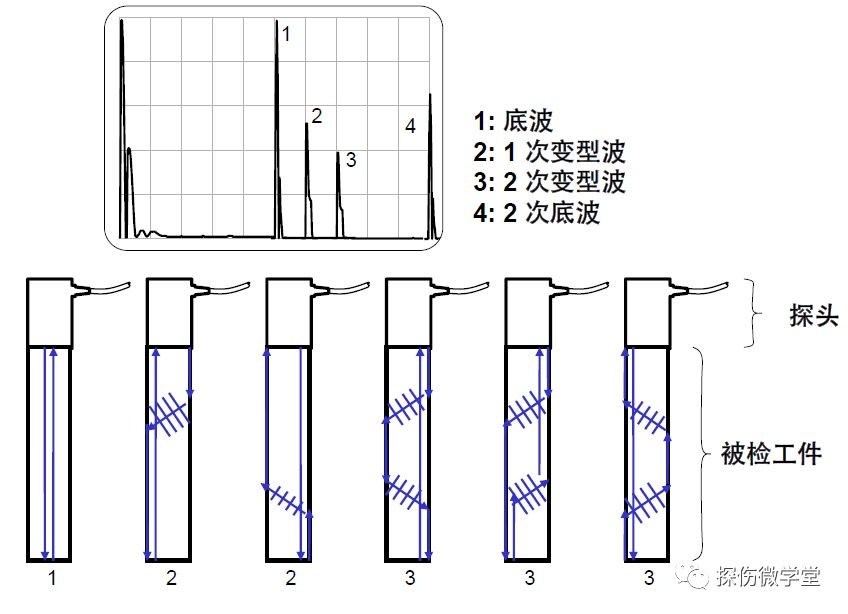 1
2
3
4

1: 底波
2: 1 次变型波
3: 2 次变型波
4: 2 次底波

探头

被检工件

1 2 2 3 3 3

探伤微学堂