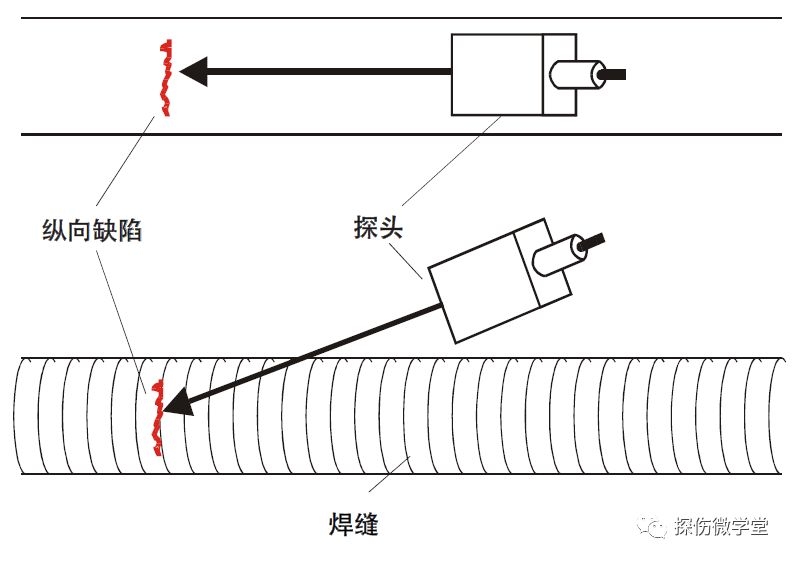 纵向缺陷

探头

焊缝

探伤微学堂