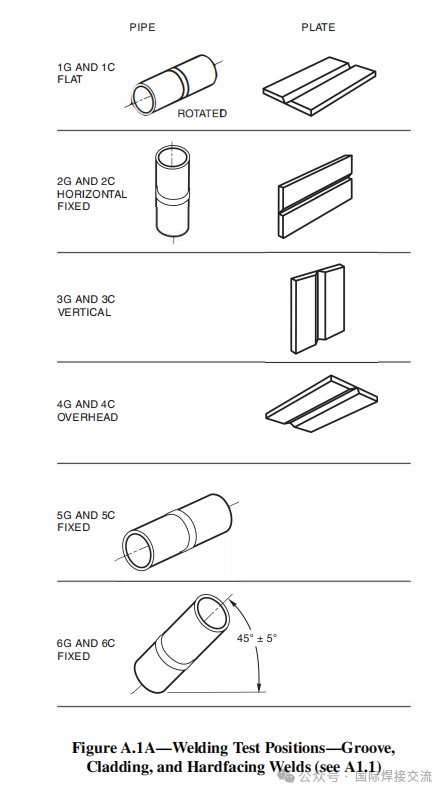 PIPE

PLATE

1G AND 1C
FLAT

ROTATED

2G AND 2C
HORIZONTAL
FIXED

3G AND 3C
VERTICAL

4G AND 4C
OVERHEAD

5G AND 5C
FIXED

6G AND 6C
FIXED

45° ± 5°

Figure A.1A—Welding Test Positions—Groove, Cladding, and Hardfacing Welds (see A1.1)

公众号 · 国际焊接交流