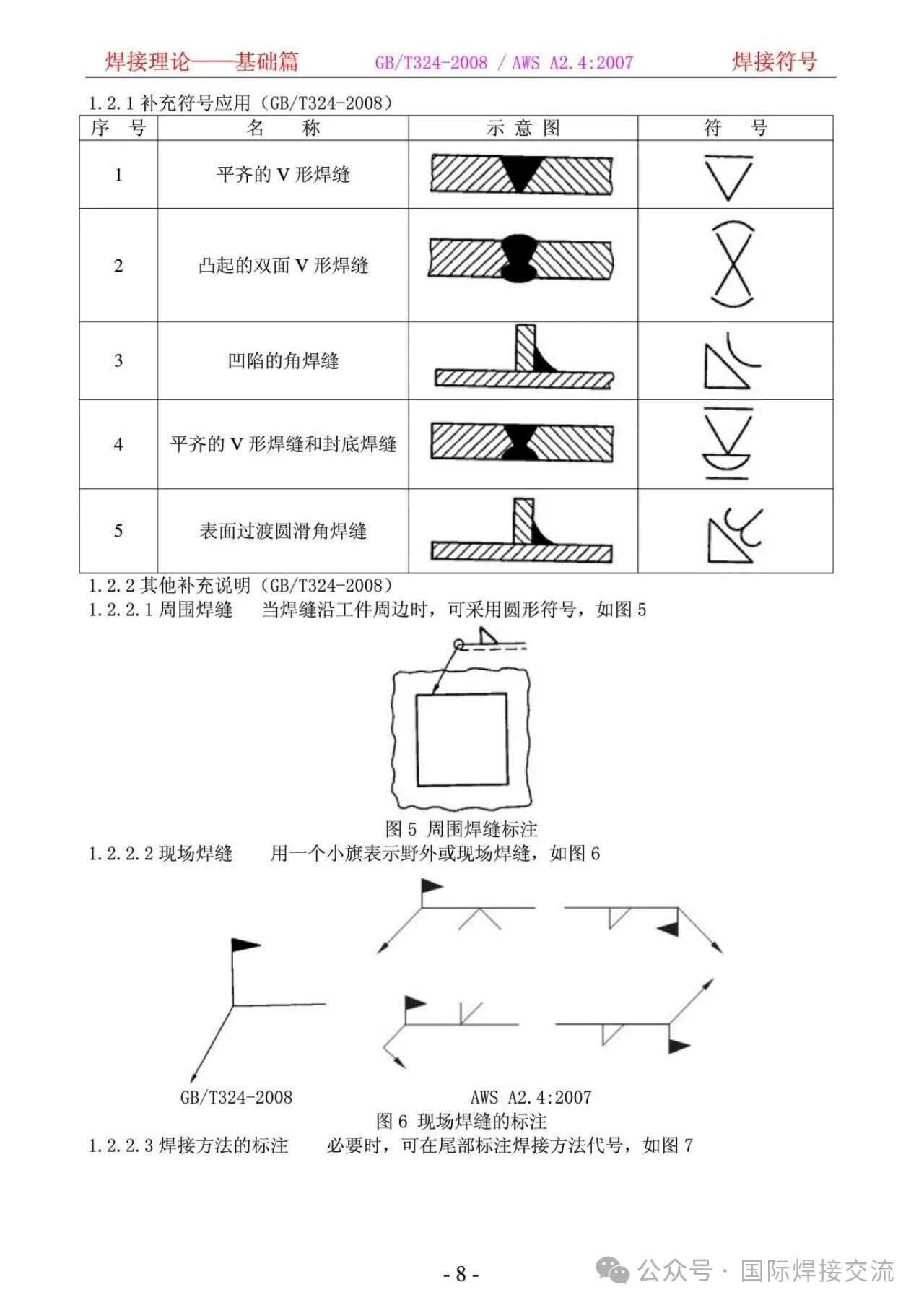 焊接理论——基础篇　　GB/T324-2008 / AWS A2.4:2007　　焊接符号

1.2.1 补充符号应用（GB/T324-2008）

| 序　号 | 名　　称 | 示 意 图 | 符　　号 |
|---|---|---|---|
| 1 | 平齐的 V 形焊缝 | | |
| 2 | 凸起的双面 V 形焊缝 | | |
| 3 | 凹陷的角焊缝 | | |
| 4 | 平齐的 V 形焊缝和封底焊缝 | | |
| 5 | 表面过渡圆滑角焊缝 | | |

1.2.2 其他补充说明（GB/T324-2008）

1.2.2.1 周围焊缝　当焊缝沿工件周边时，可采用圆形符号，如图 5

图 5 周围焊缝标注

1.2.2.2 现场焊缝　用一个小旗表示野外或现场焊缝，如图 6

GB/T324-2008

AWS A2.4:2007

图 6 现场焊缝的标注

1.2.2.3 焊接方法的标注　必要时，可在尾部标注焊接方法代号，如图 7

- 8 -

公众号 · 国际焊接交流