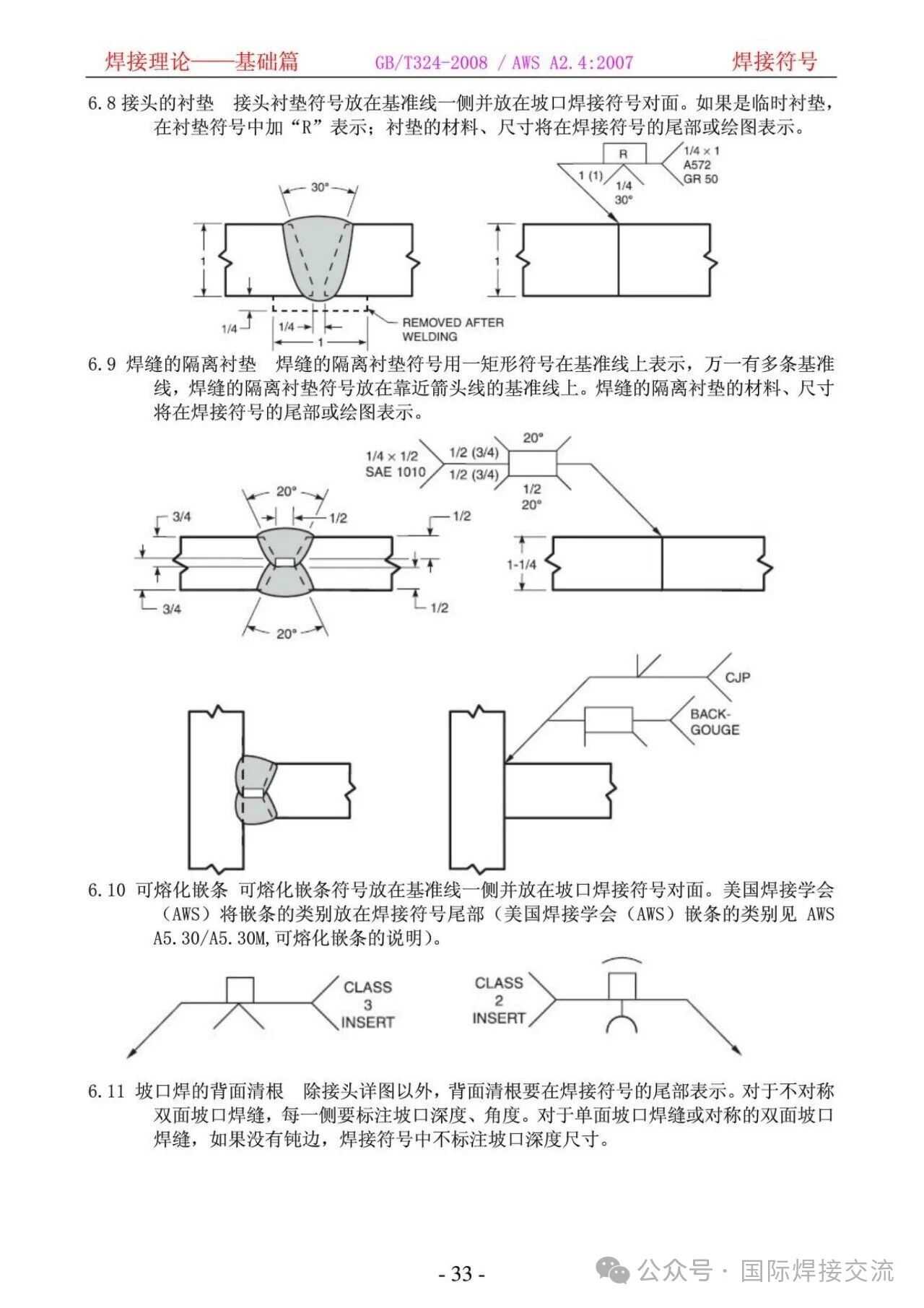 焊接理论——基础篇　GB/T324-2008 / AWS A2.4:2007　焊接符号

6.8 接头的衬垫　接头衬垫符号放在基准线一侧并放在坡口焊接符号对面。如果是临时衬垫，在衬垫符号中加“R”表示；衬垫的材料、尺寸将在焊接符号的尾部或绘图表示。

30°
1
1/4
1/4
1
REMOVED AFTER WELDING
R
1/4 × 1
A572
GR 50
1 (1)
1/4
30°
1

6.9 焊缝的隔离衬垫　焊缝的隔离衬垫符号用一矩形符号在基准线上表示，万一有多条基准线，焊缝的隔离衬垫符号放在靠近箭头线的基准线上。焊缝的隔离衬垫的材料、尺寸将在焊接符号的尾部或绘图表示。

20°
3/4
1/2
1/2
3/4
1/2
20°
1/4 × 1/2
SAE 1010
1/2 (3/4)
1/2 (3/4)
20°
1/2
20°
1-1/4

CJP
BACK-GOUGE

6.10 可熔化嵌条 可熔化嵌条符号放在基准线一侧并放在坡口焊接符号对面。美国焊接学会（AWS）将嵌条的类别放在焊接符号尾部（美国焊接学会（AWS）嵌条的类别见 AWS A5.30/A5.30M,可熔化嵌条的说明）。

CLASS 3 INSERT
CLASS 2 INSERT

6.11 坡口焊的背面清根　除接头详图以外，背面清根要在焊接符号的尾部表示。对于不对称双面坡口焊缝，每一侧要标注坡口深度、角度。对于单面坡口焊缝或对称的双面坡口焊缝，如果没有钝边，焊接符号中不标注坡口深度尺寸。

- 33 -
公众号 · 国际焊接交流